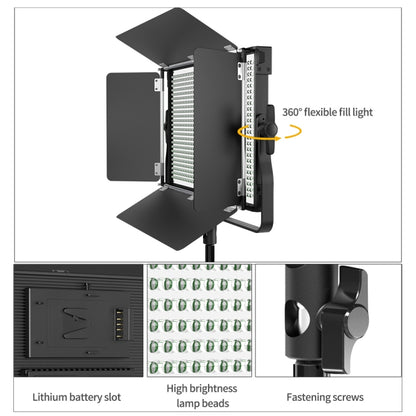 360° flexible fill light

Lithium battery slot

High brightness lamp beads

Fastening screws